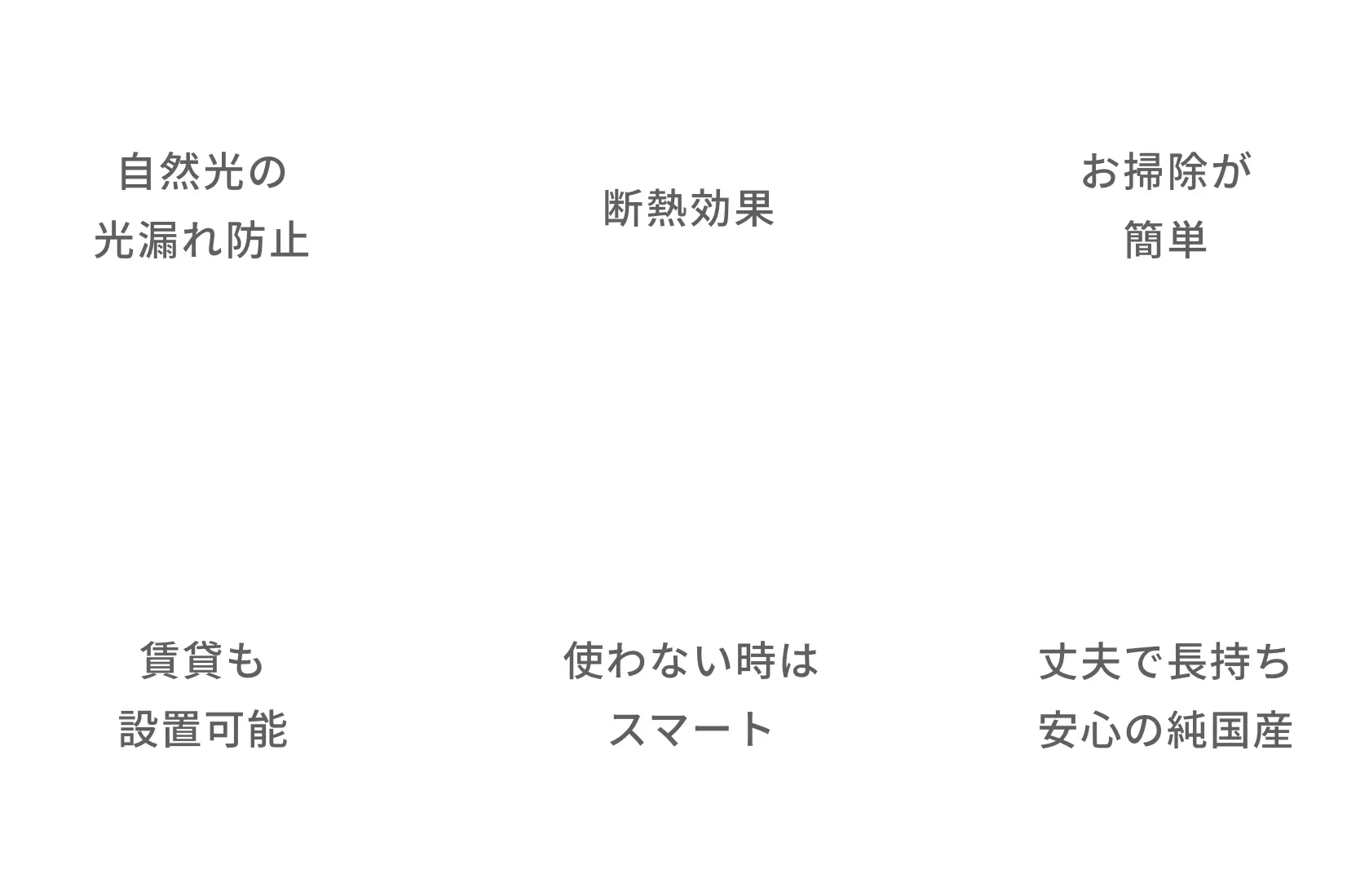 自然光の
光漏れ防止

断熱効果

お掃除が
簡単

賃貸も
設置可能

使わない時は
スマート

丈夫で長持ち
安心の純国産